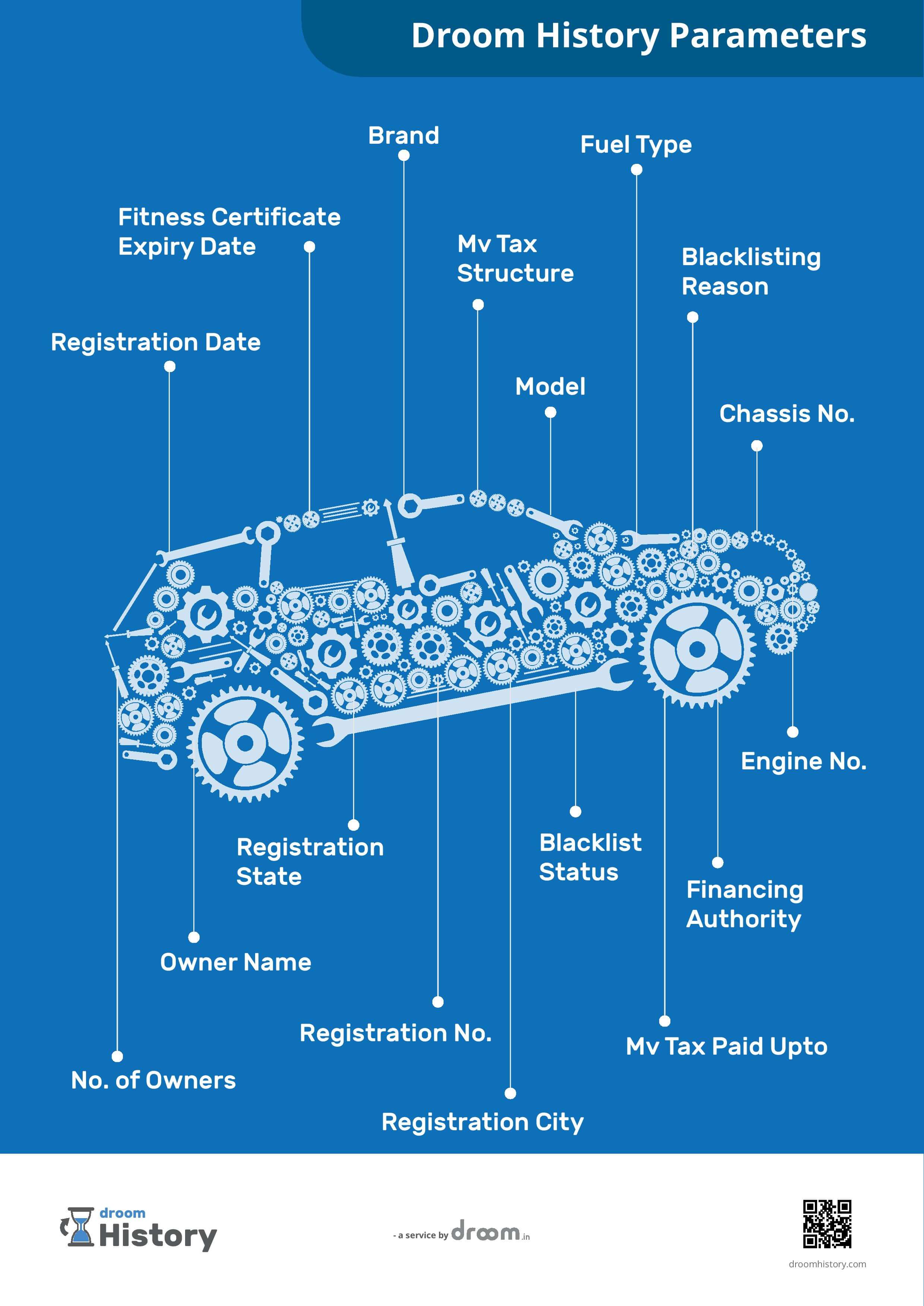 Droom History Parameters

Brand

Fuel Type

Fitness Certificate Expiry Date

Mv Tax Structure

Blacklisting Reason

Registration Date

Model

Chassis No.

Engine No.

Registration State

Blacklist Status

Financing Authority

Owner Name

Registration No.

Mv Tax Paid Upto

No. of Owners

Registration City

droom History

- a service by droom.in

droomhistory.com